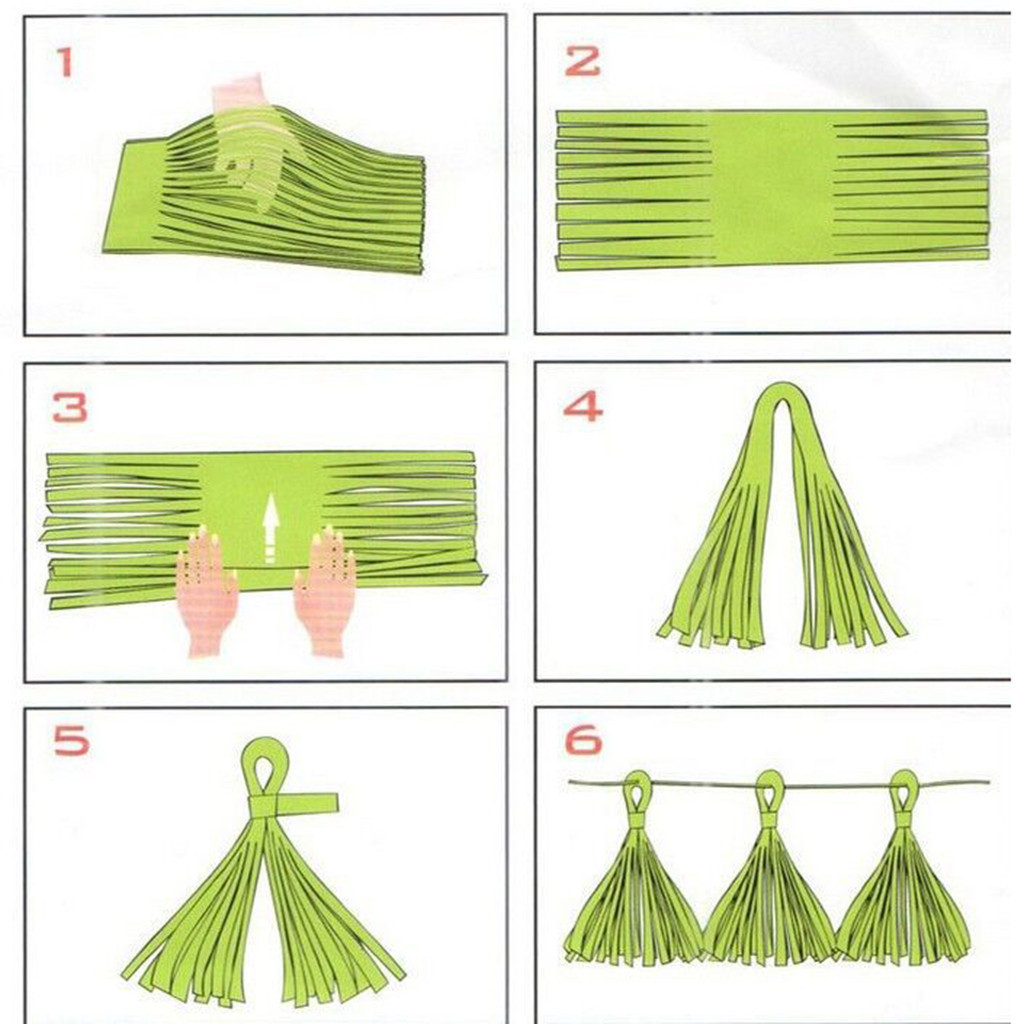 1

2

3

4

5

6