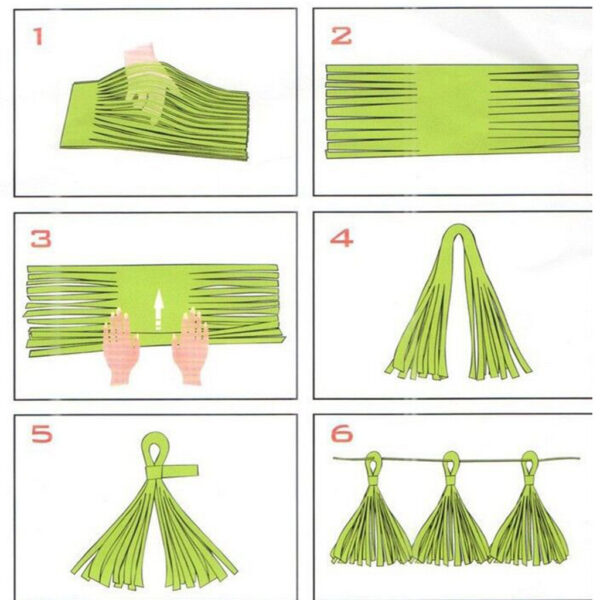 1

2

3

4

5

6