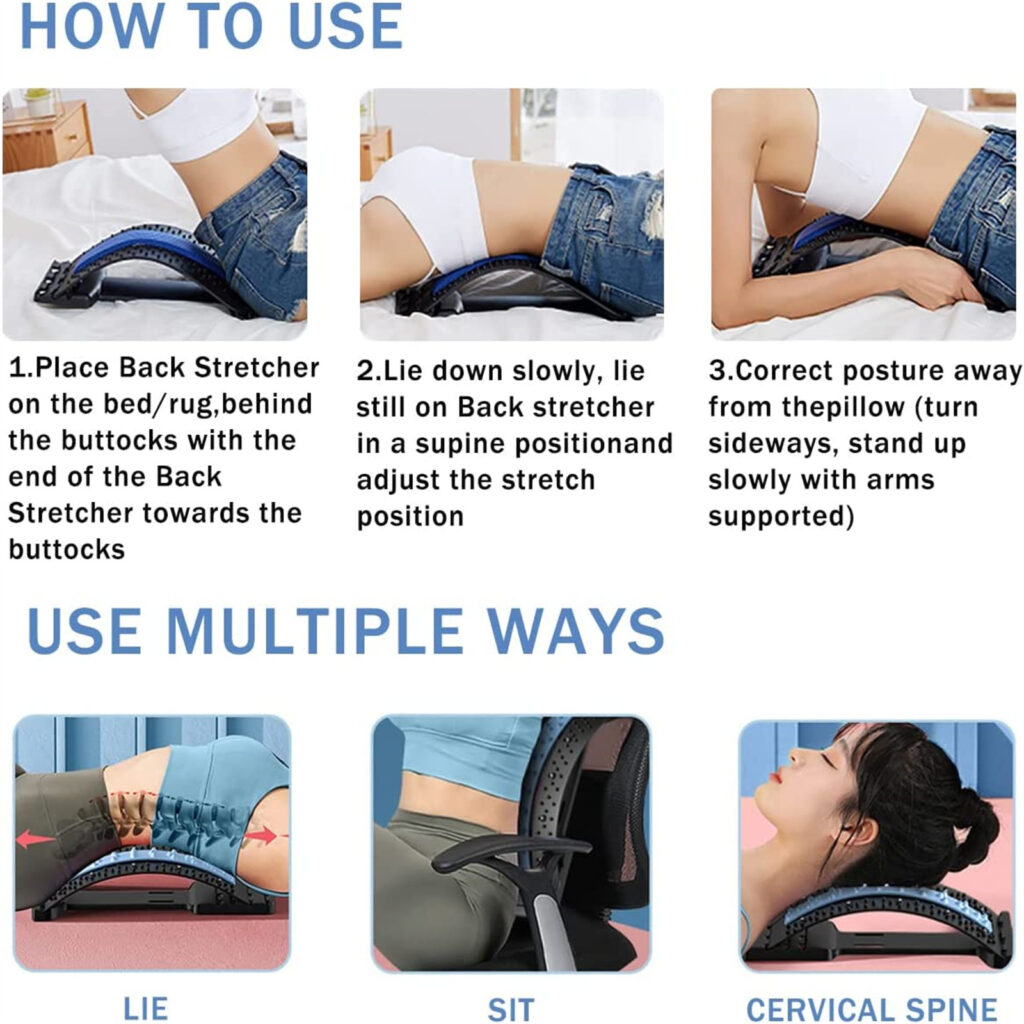 HOW TO USE

1.Place Back Stretcher on the bed/rug,behind the buttocks with the end of the Back Stretcher towards the buttocks

2.Lie down slowly, lie still on Back stretcher in a supine positionand adjust the stretch position

3.Correct posture away from thepillow (turn sideways, stand up slowly with arms supported)

USE MULTIPLE WAYS

LIE

SIT

CERVICAL SPINE